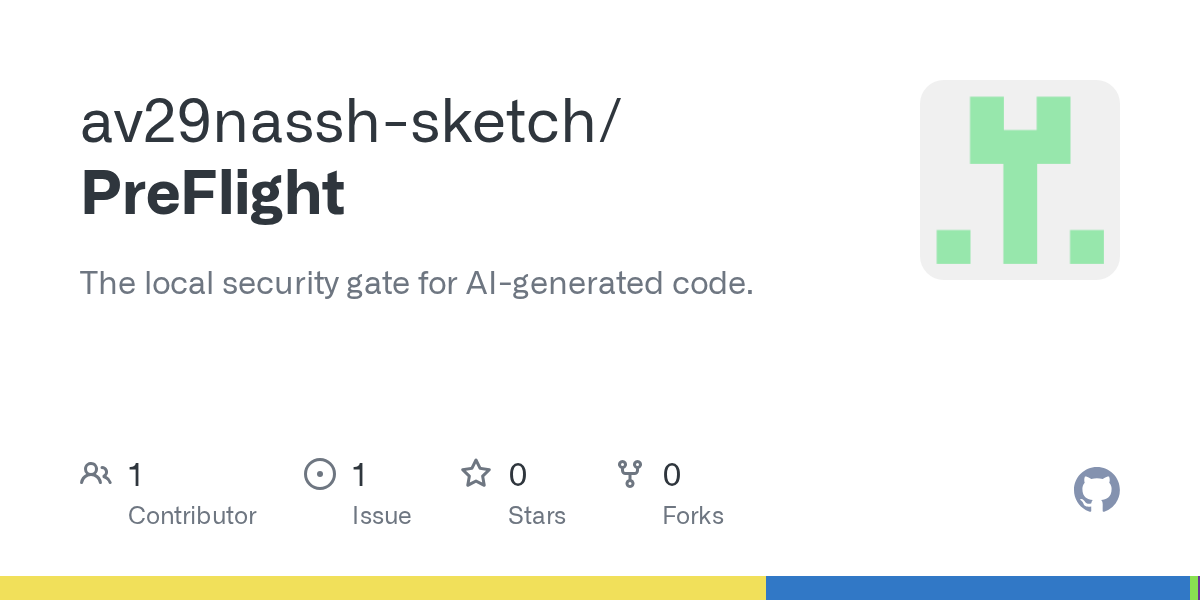 av29nassh-sketch/
PreFlight

The local security gate for AI-generated code.

1
Contributor

1
Issue

0
Stars

0
Forks